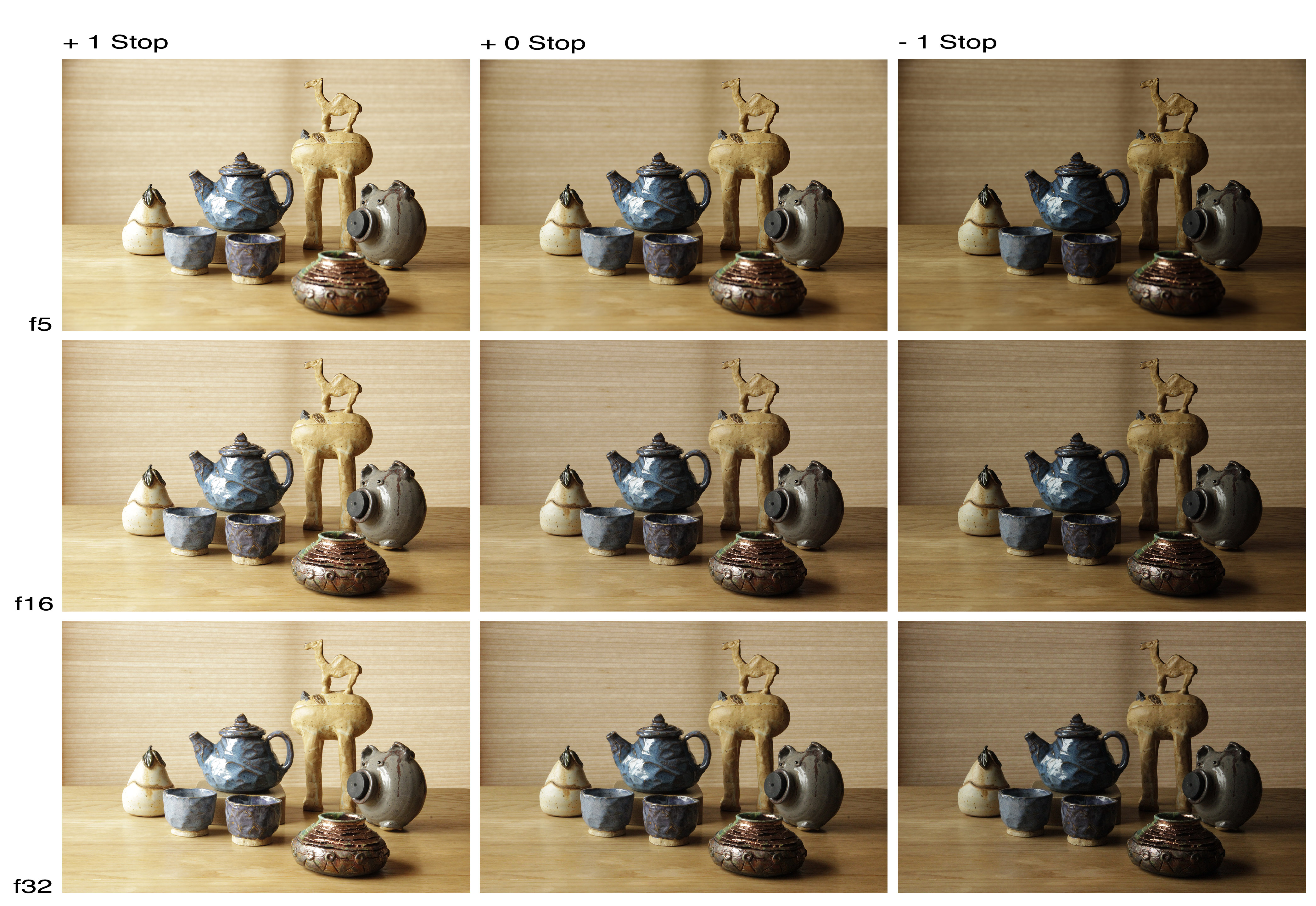 + 1 Stop

+ 0 Stop

- 1 Stop

f5

f16

f32